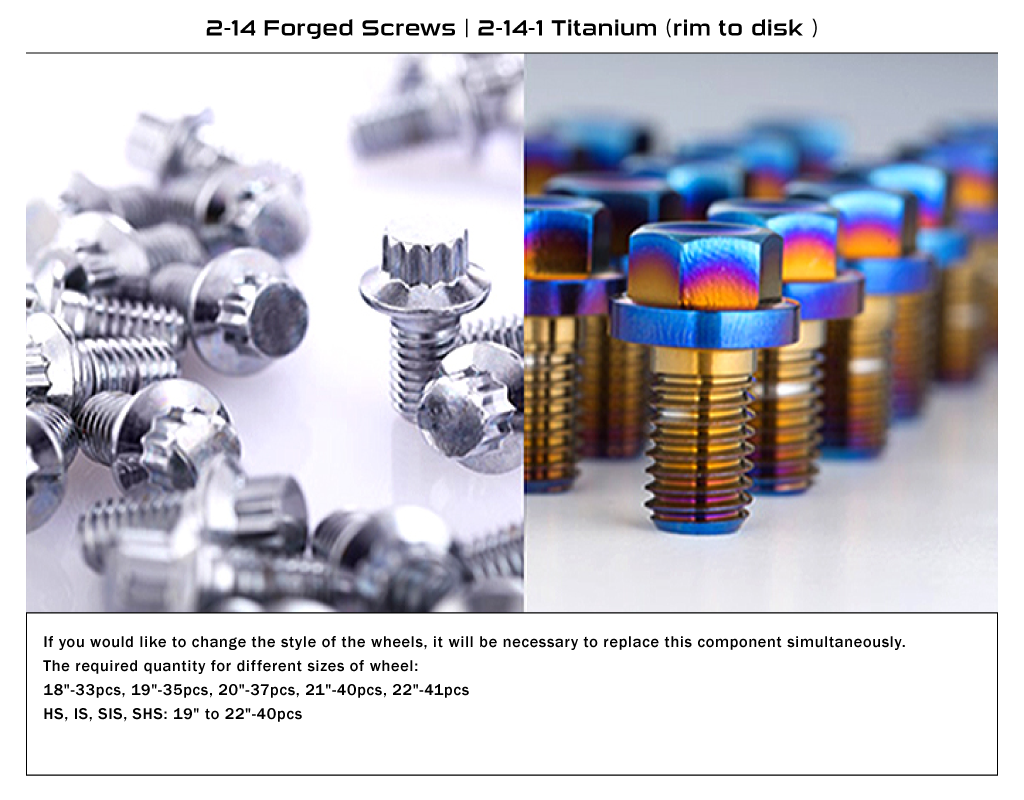 2-14 Forged Screws | 2-14-1 Titanium (rim to disk )

If you would like to change the style of the wheels, it will be necessary to replace this component simultaneously.
The required quantity for different sizes of wheel:
18"-33pcs, 19"-35pcs, 20"-37pcs, 21"-40pcs, 22"-41pcs
HS, IS, SIS, SHS: 19" to 22"-40pcs