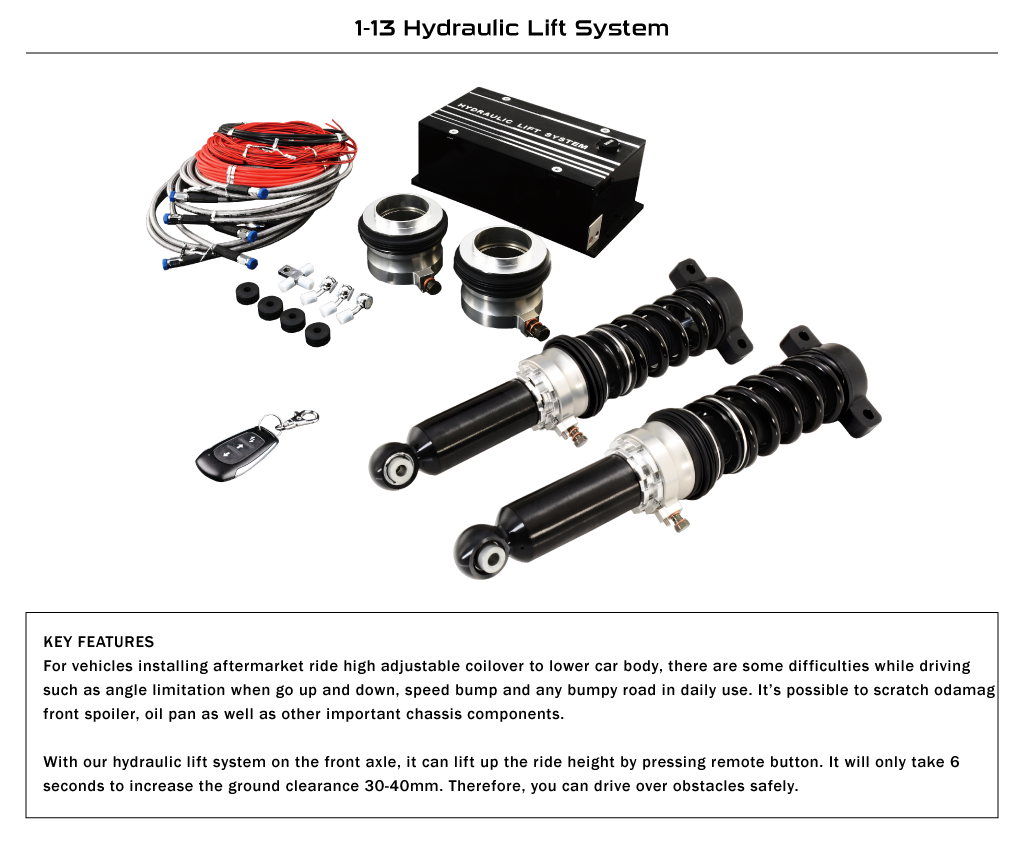 1-13 Hydraulic Lift System

HYDRAULIC LIFT SYSTEM

KEY FEATURES
For vehicles installing aftermarket ride high adjustable coilover to lower car body, there are some difficulties while driving such as angle limitation when go up and down, speed bump and any bumpy road in daily use. It's possible to scratch odamag front spoiler, oil pan as well as other important chassis components.

With our hydraulic lift system on the front axle, it can lift up the ride height by pressing remote button. It will only take 6 seconds to increase the ground clearance 30-40mm. Therefore, you can drive over obstacles safely.